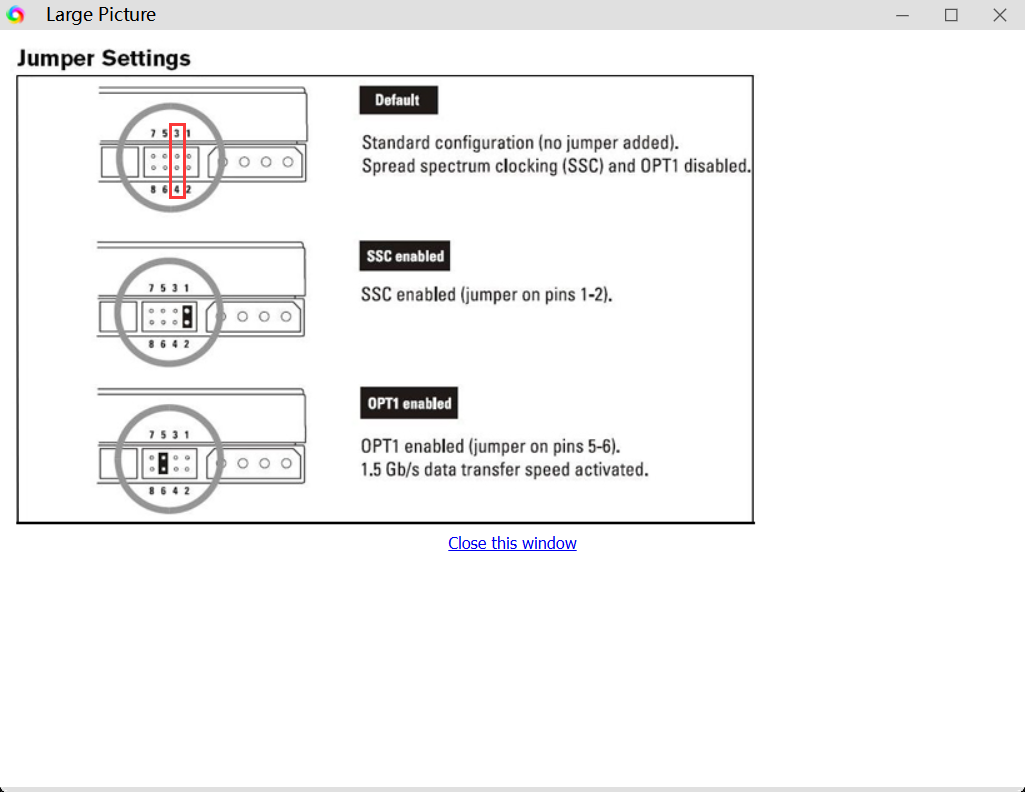 Large Picture

Jumper Settings

7 5 3 1
8 6 4 2

Default

Standard configuration (no jumper added).
Spread spectrum clocking (SSC) and OPT1 disabled.

7 5 3 1
8 6 4 2

SSC enabled

SSC enabled (jumper on pins 1-2).

7 5 3 1
8 6 4 2

OPT1 enabled

OPT1 enabled (jumper on pins 5-6).
1.5 Gb/s data transfer speed activated.

Close this window